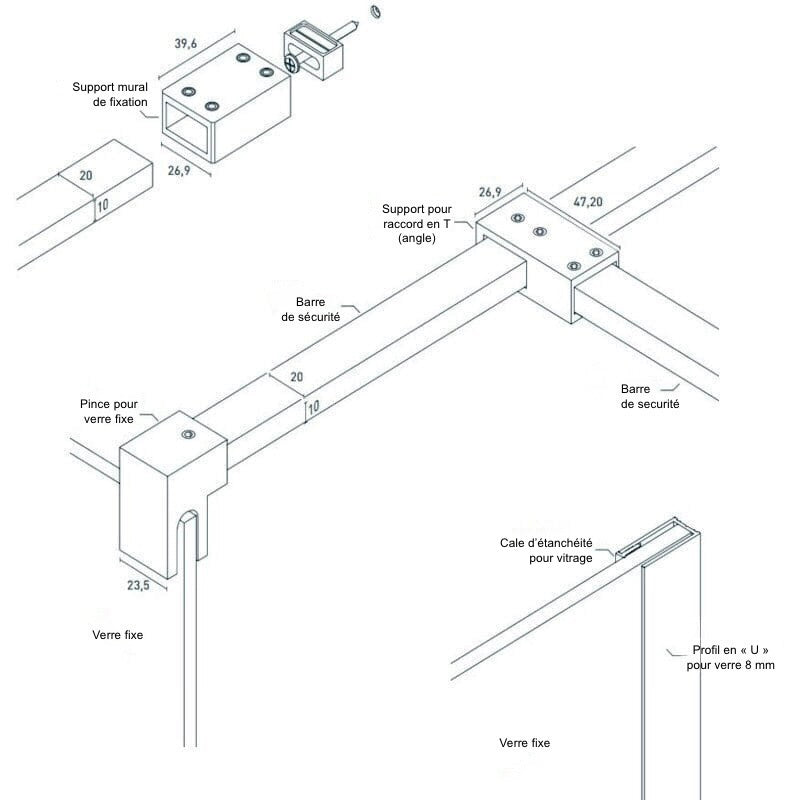 39,6

Support mural de fixation

26,9

20

10

26,9

47,20

Support pour raccord en T (angle)

Barre de sécurité

20

10

Barre de securité

Pince pour verre fixe

23,5

Verre fixe

Cale d'étanchéité pour vitrage

Profil en « U » pour verre 8 mm

Verre fixe