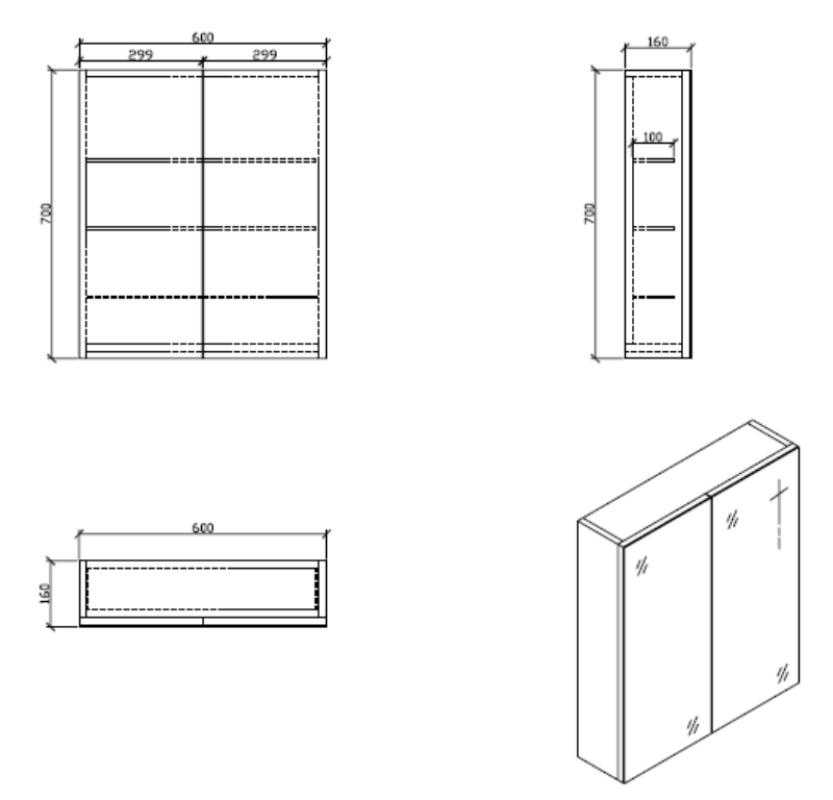 600
299
299
700
160
100
700
600
160