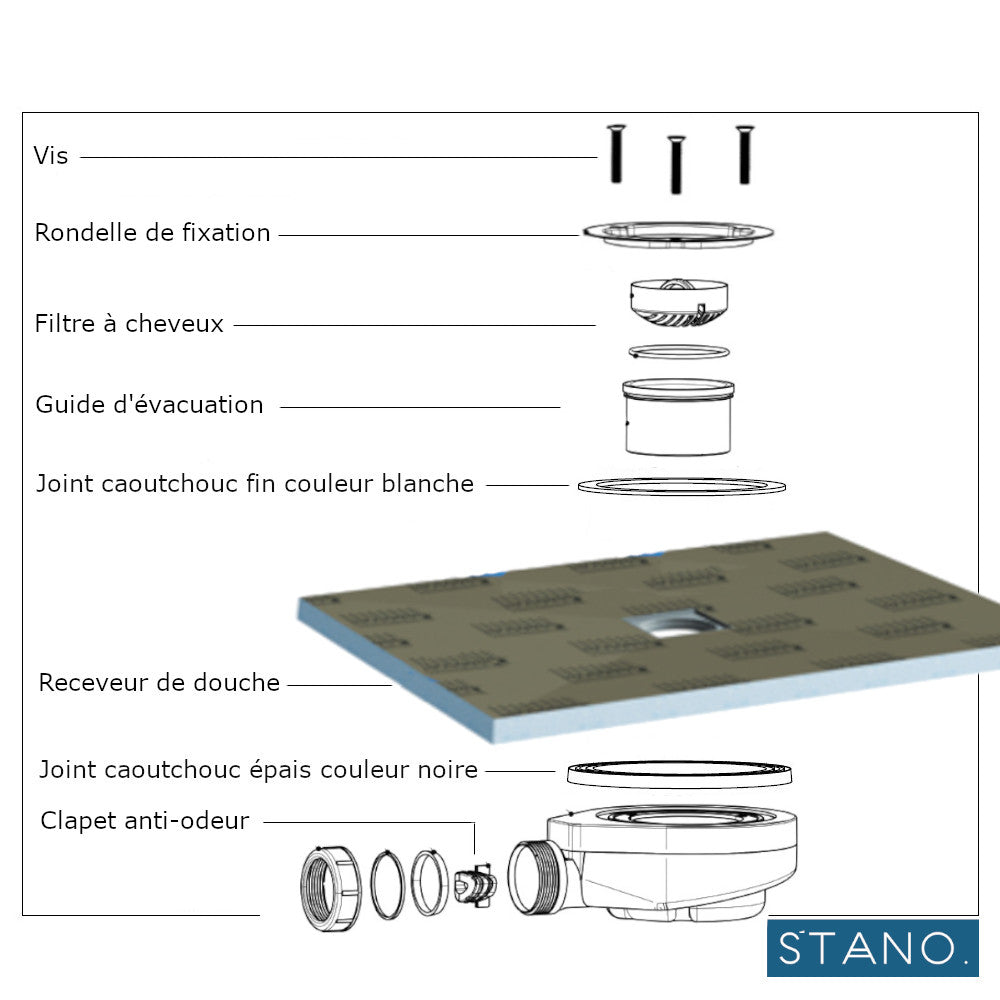 Vis

Rondelle de fixation

Filtre à cheveux

Guide d'évacuation

Joint caoutchouc fin couleur blanche

Receveur de douche

Joint caoutchouc épais couleur noire

Clapet anti-odeur

STANO.