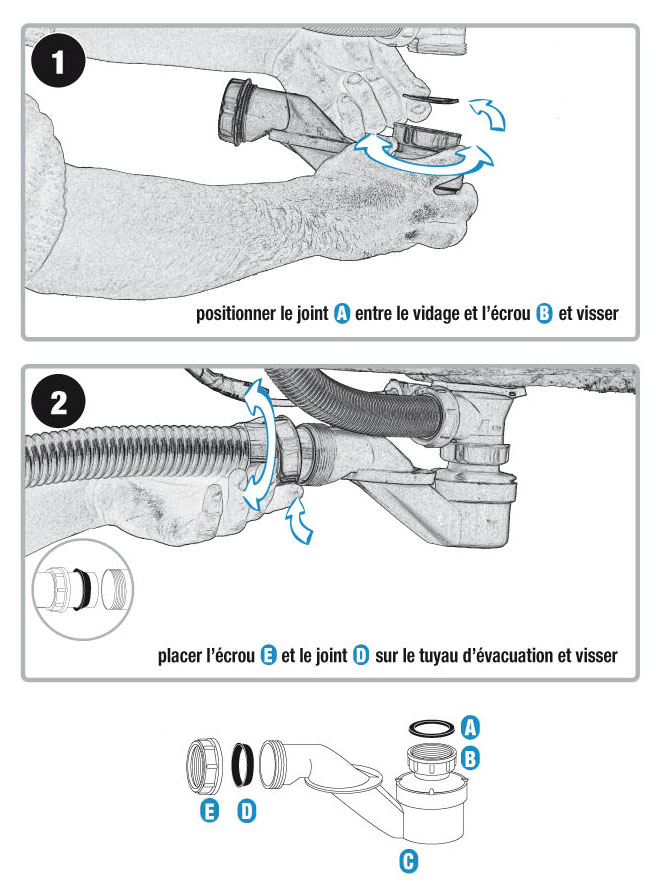 1

positionner le joint A entre le vidage et l'écrou B et visser

2

placer l'écrou E et le joint D sur le tuyau d'évacuation et visser

A
B
E
D
C