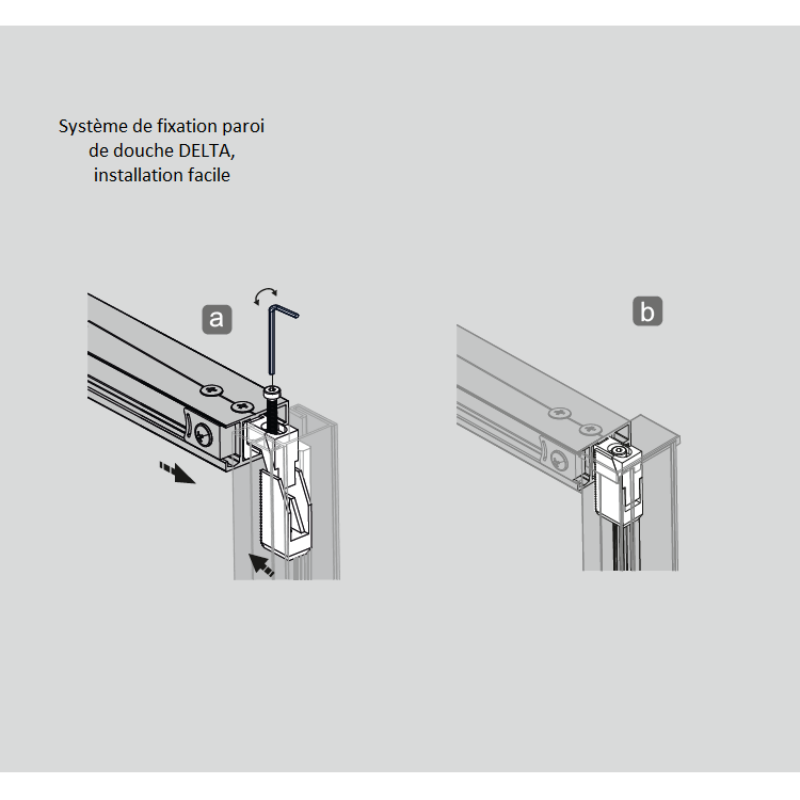 Système de fixation paroi de douche DELTA, installation facile

a

b