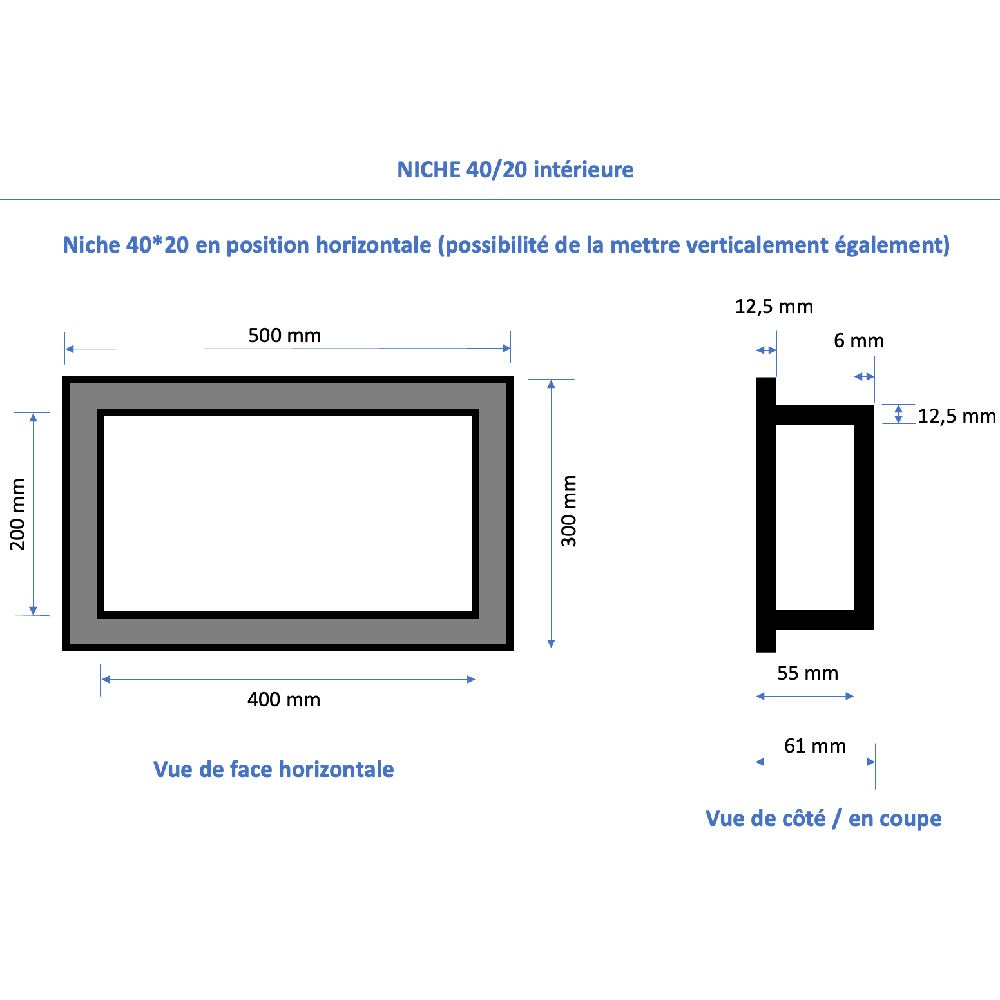 NICHE 40/20 intérieure

Niche 40*20 en position horizontale (possibilité de la mettre verticalement également)

500 mm

200 mm

300 mm

400 mm

Vue de face horizontale

12,5 mm

6 mm

12,5 mm

55 mm

61 mm

Vue de côté / en coupe