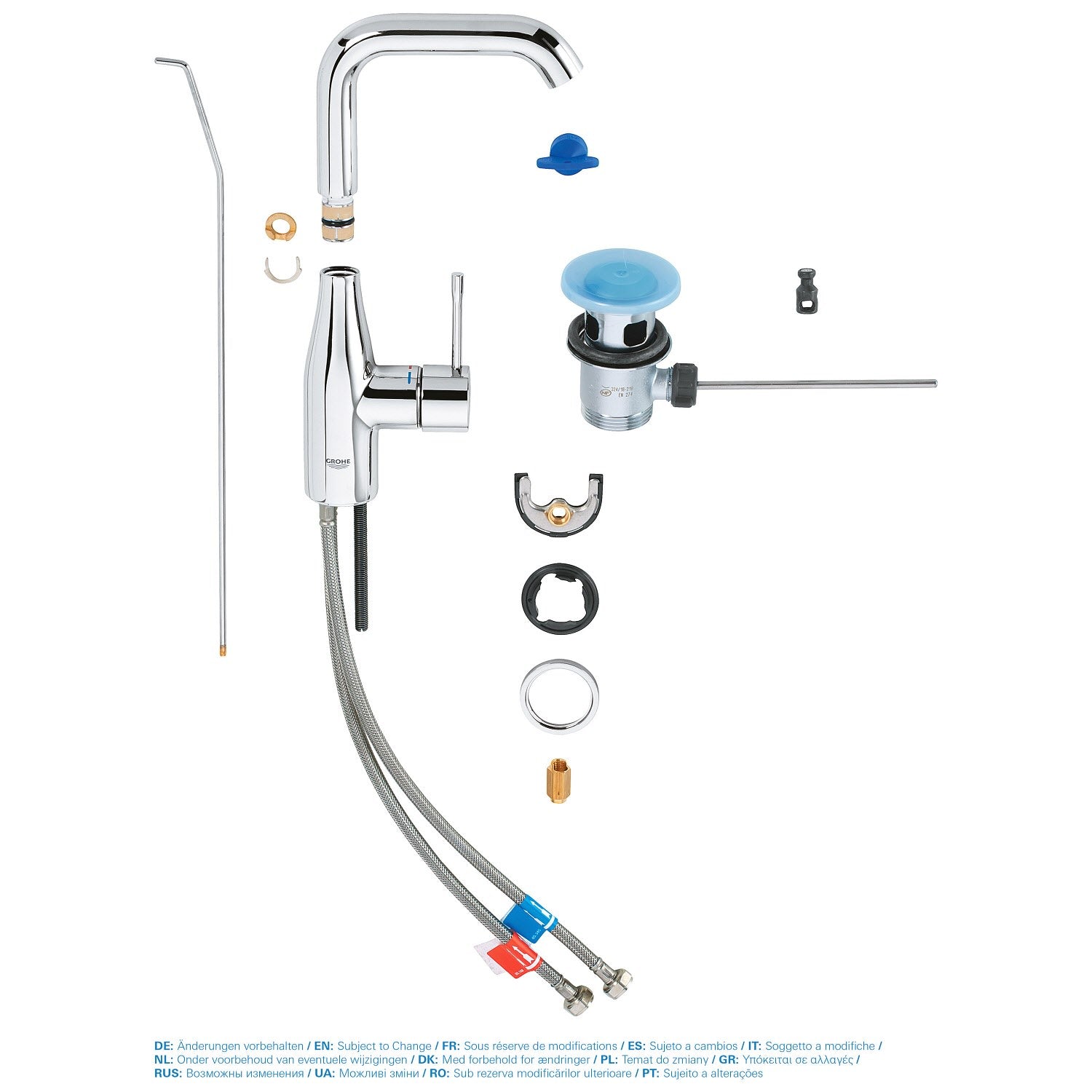 GROHE

DE: Änderungen vorbehalten / EN: Subject to Change / FR: Sous réserve de modifications / ES: Sujeto a cambios / IT: Soggetto a modifiche / NL: Onder voorbehoud van eventuele wijzigingen / DK: Med forbehold for ændringer / PL: Temat do zmiany / GR: Υπόκειται σε αλλαγές / RUS: Возможны изменения / UA: Можливі зміни / RO: Sub rezerva modificărilor ulterioare / PT: Sujeito a alterações